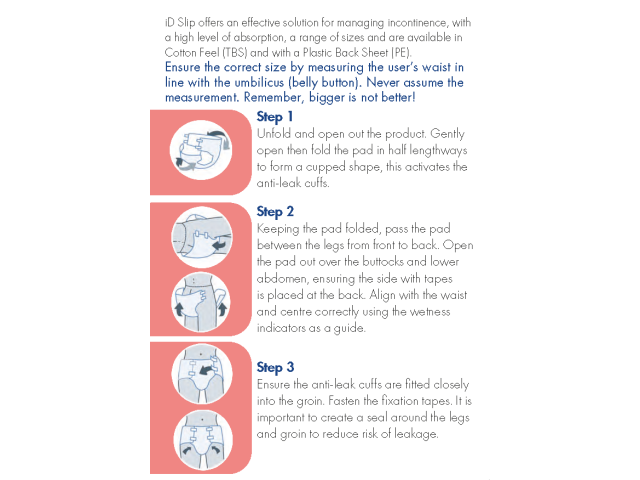 iD Slip offers an effective solution for managing incontinence, with a high level of absorption, a range of sizes and are available in Cotton Feel (TBS) and with a Plastic Back Sheet (PE).

Ensure the correct size by measuring the user's waist in line with the umbilicus (belly button). Never assume the measurement. Remember, bigger is not better!

Step 1
Unfold and open out the product. Gently open then fold the pad in half lengthways to form a cupped shape, this activates the anti-leak cuffs.

Step 2
Keeping the pad folded, pass the pad between the legs from front to back. Open the pad out over the buttocks and lower abdomen, ensuring the side with tapes is placed at the back. Align with the waist and centre correctly using the wetness indicators as a guide.

Step 3
Ensure the anti-leak cuffs are fitted closely into the groin. Fasten the fixation tapes. It is important to create a seal around the legs and groin to reduce risk of leakage.